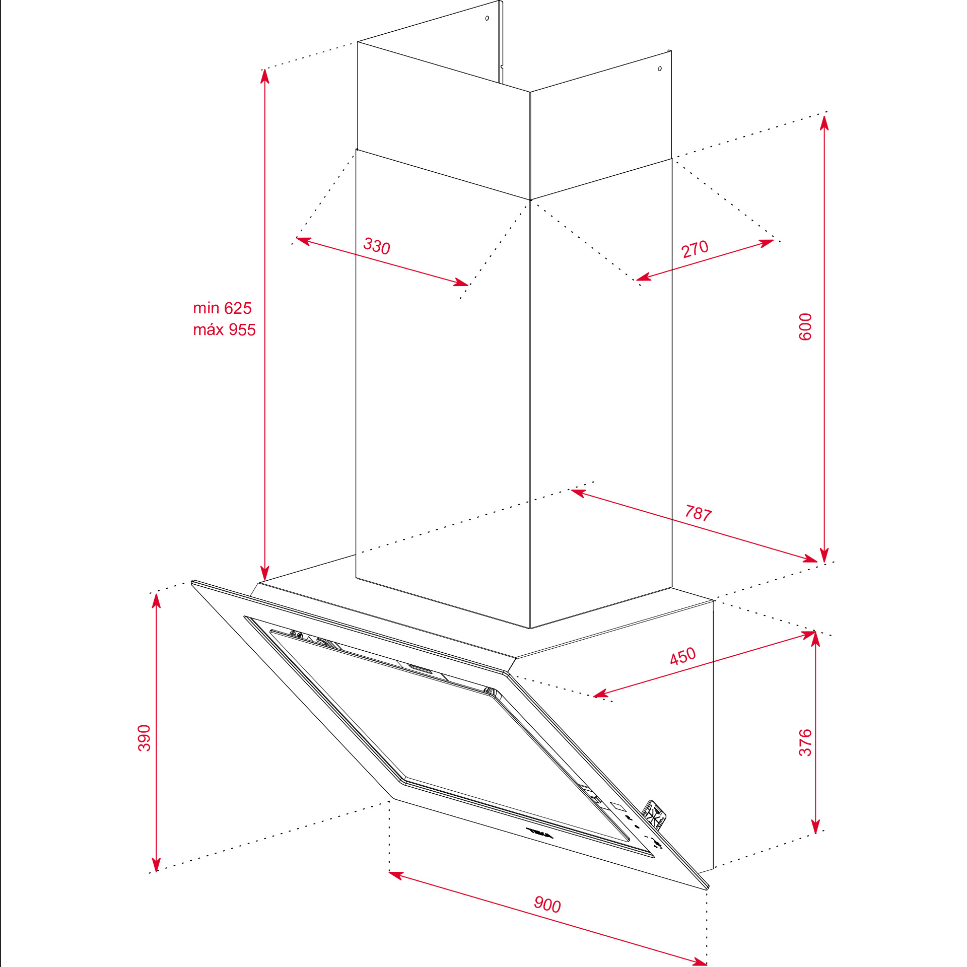 330

270

min 625
máx 955

600

787

450

390

376

900