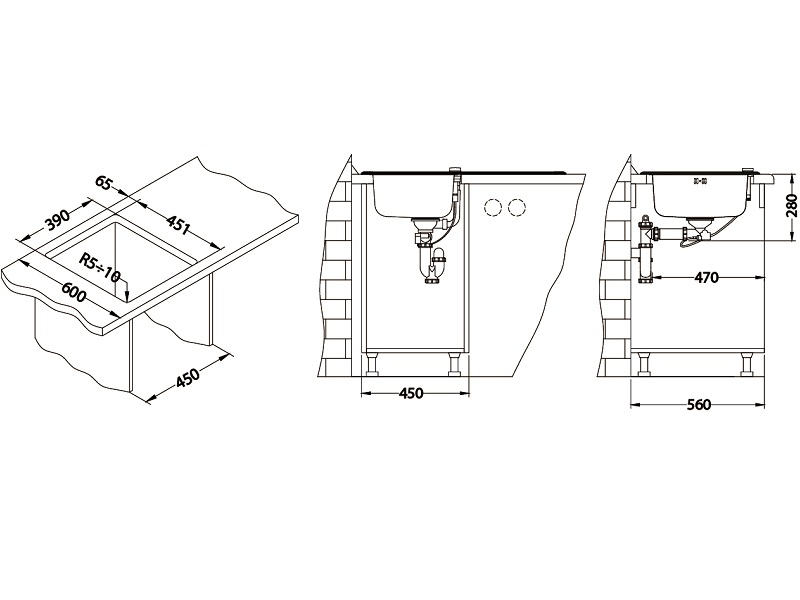 65
390
451
R5÷10
600
450
450
280
470
560