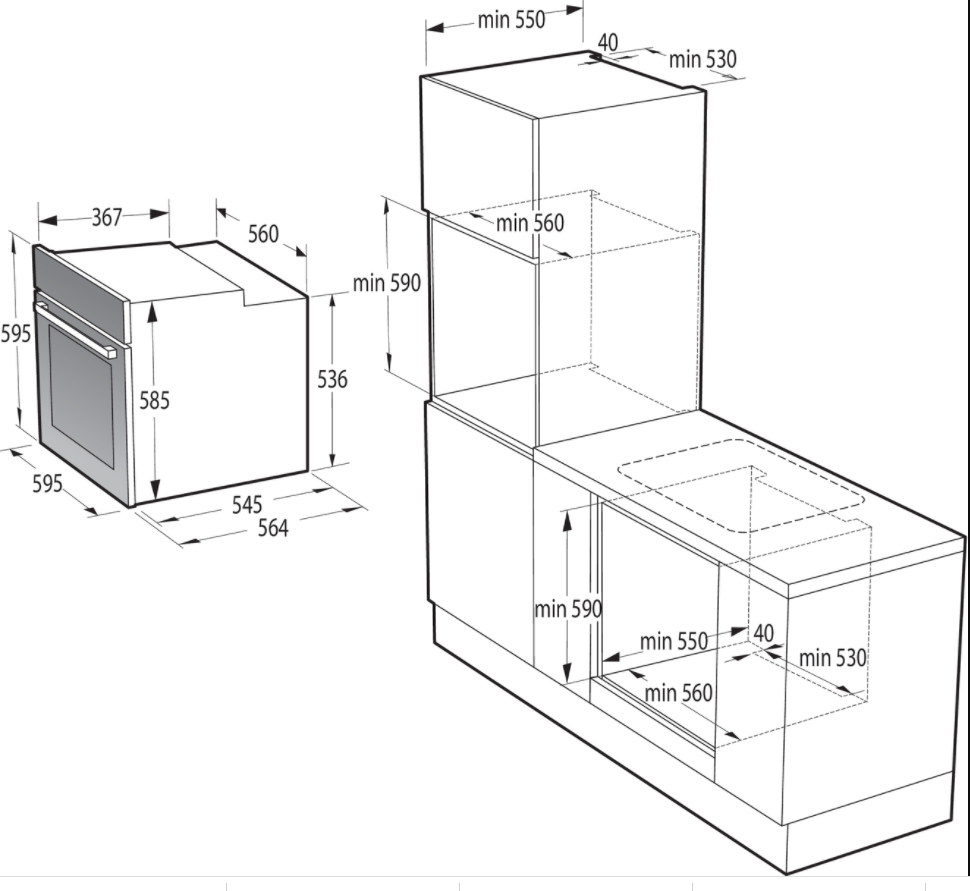 367
560
595
585
536
595
545
564
min 550
40
min 530
min 560
min 590
min 590
min 550
40
min 530
min 560