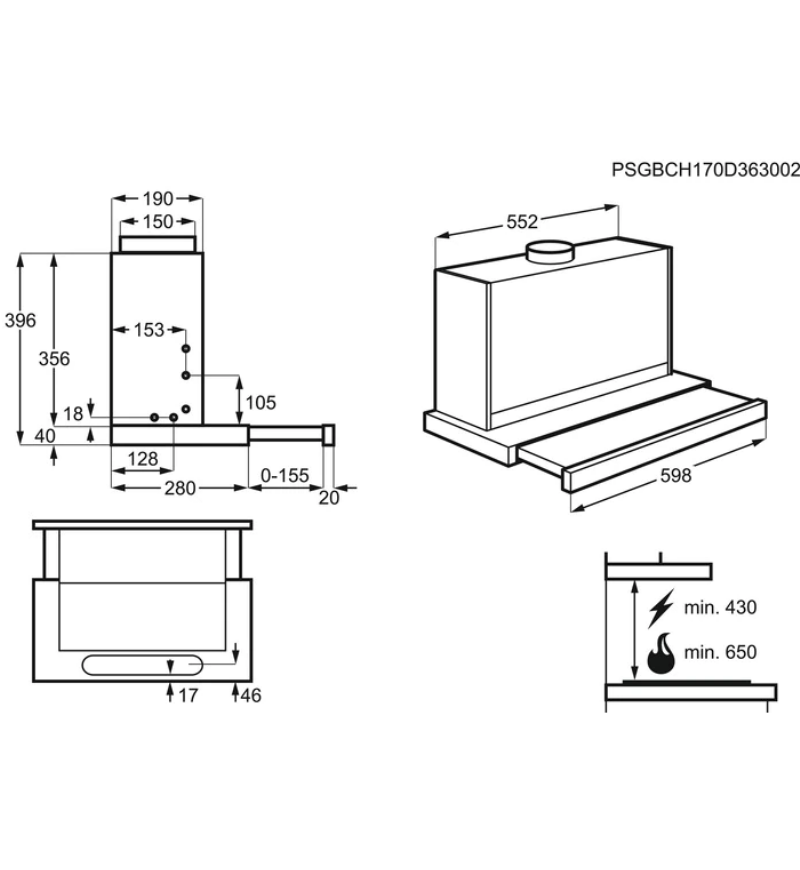 PSGBCH170D363002

190
150
396
356
153
105
18
40
128
280
0-155
20

552
598

17
46

min. 430
min. 650