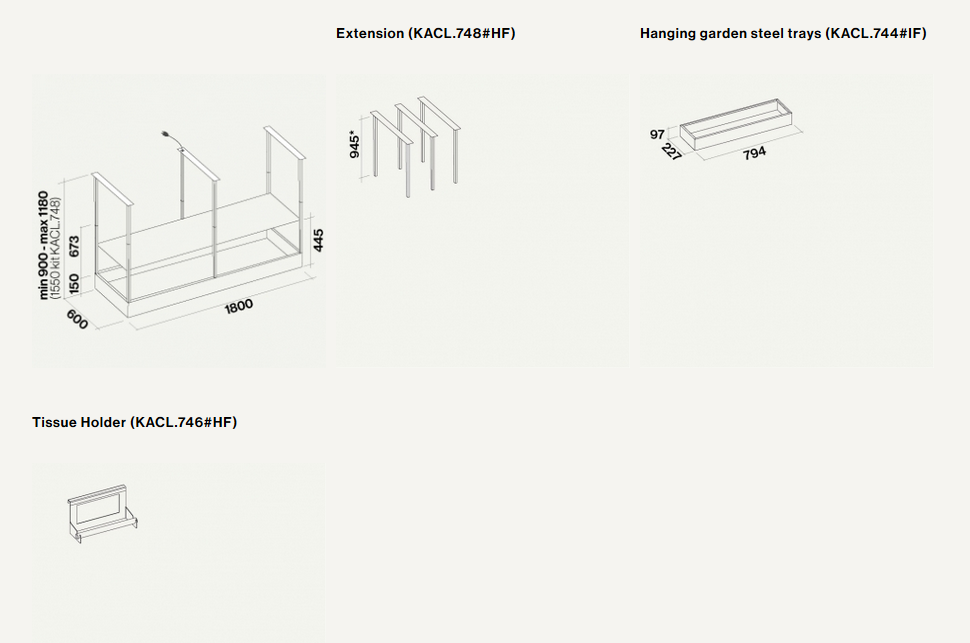 Extension (KACL.748#HF)

Hanging garden steel trays (KACL.744#IF)

min 900 - max 1180
(1550 kit KACL.748)
673
150
600
1800
445

945*

97
227
794

Tissue Holder (KACL.746#HF)