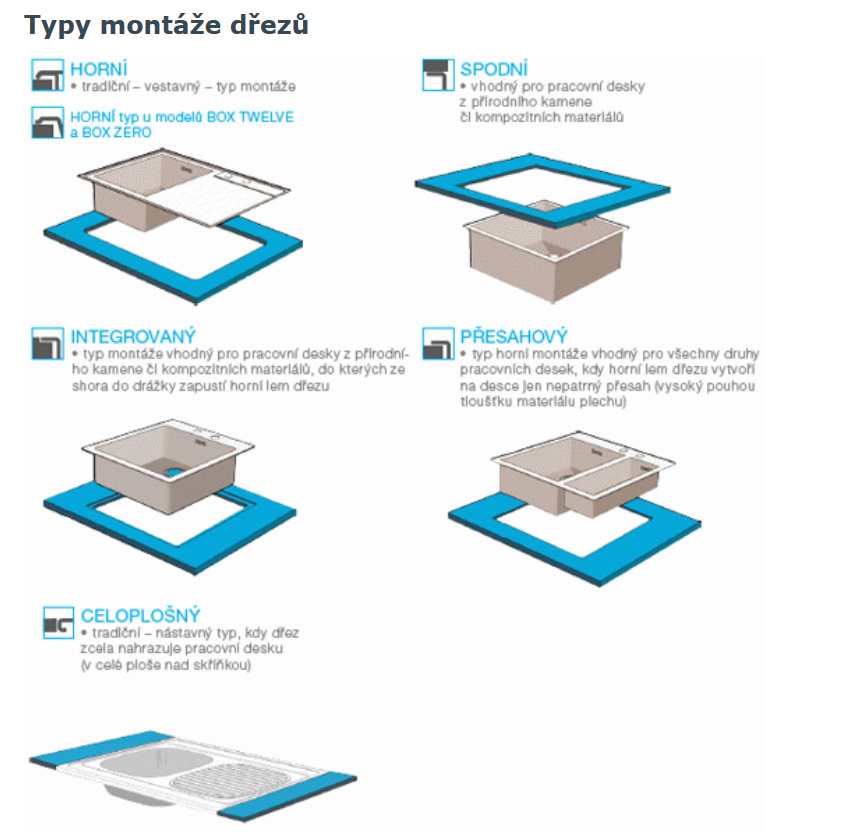 Typy montáže dřezů

HORNÍ
• tradiční – vestavný – typ montáže

HORNÍ typ u modelů BOX TWELVE a BOX ZERO

SPODNÍ
• vhodný pro pracovní desky z přírodního kamene či kompozitních materiálů

INTEGROVANÝ
• typ montáže vhodný pro pracovní desky z přírodního kamene či kompozitních materiálů, do kterých ze shora do drážky zapustí horní lem dřezu

PŘESAHOVÝ
• typ horní montáže vhodný pro všechny druhy pracovních desek, kdy horní lem dřezu vytvoří na desce jen nepatrný přesah (vysoký pouhou tloušťku materiálu plechu)

CELOPLOŠNÝ
• tradiční – nástavný typ, kdy dřez zcela nahrazuje pracovní desku (v celé ploše nad skříňkou)