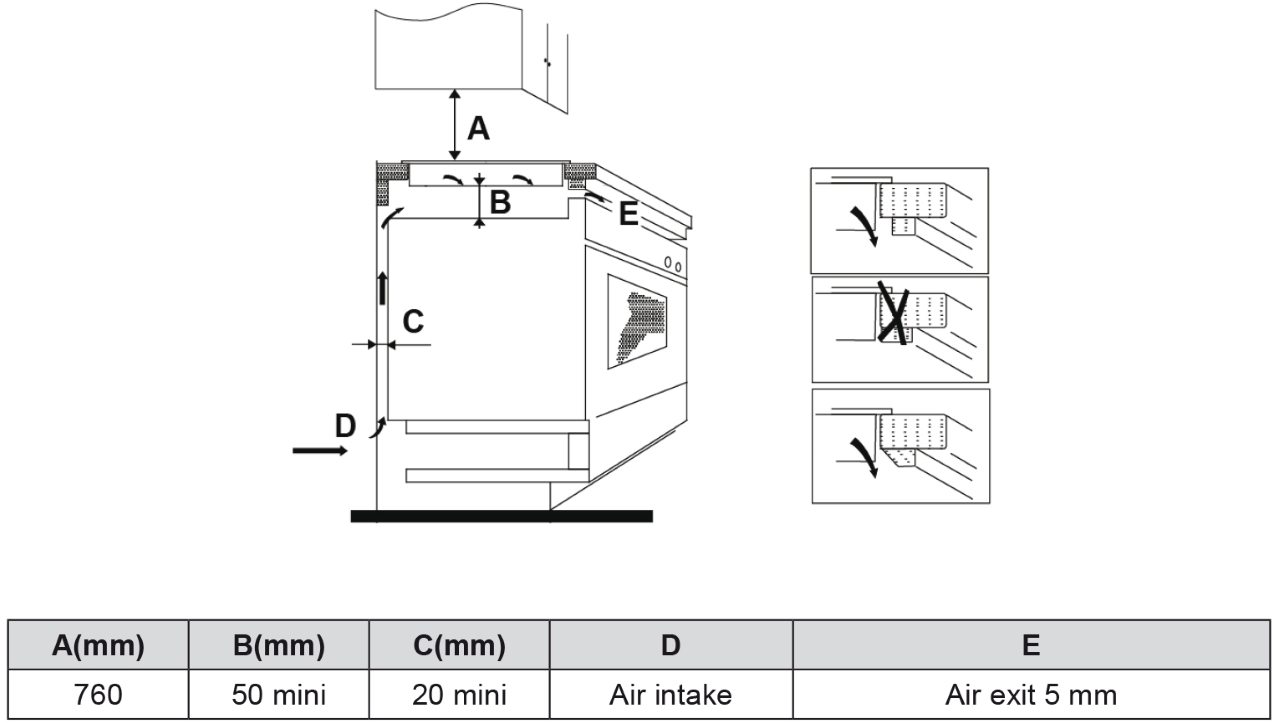 A
B
E
C
D

| A(mm) | B(mm) | C(mm) | D | E |
|---|---|---|---|---|
| 760 | 50 mini | 20 mini | Air intake | Air exit 5 mm |