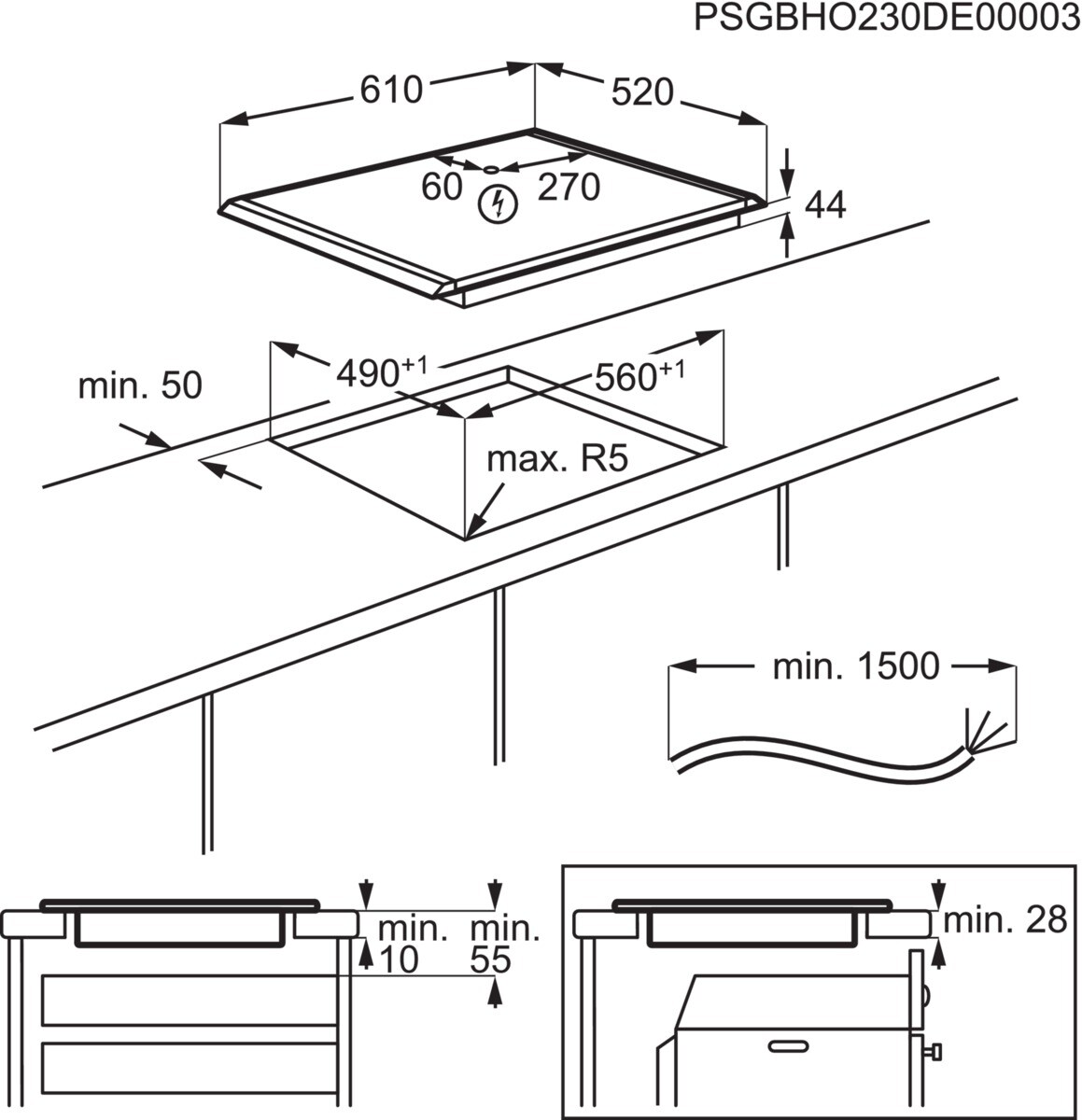 PSGBHO230DE00003

610

520

60

270

44

min. 50

$490^{+1}$

$560^{+1}$

max. R5

min. 1500

min.
10

min.
55

min. 28