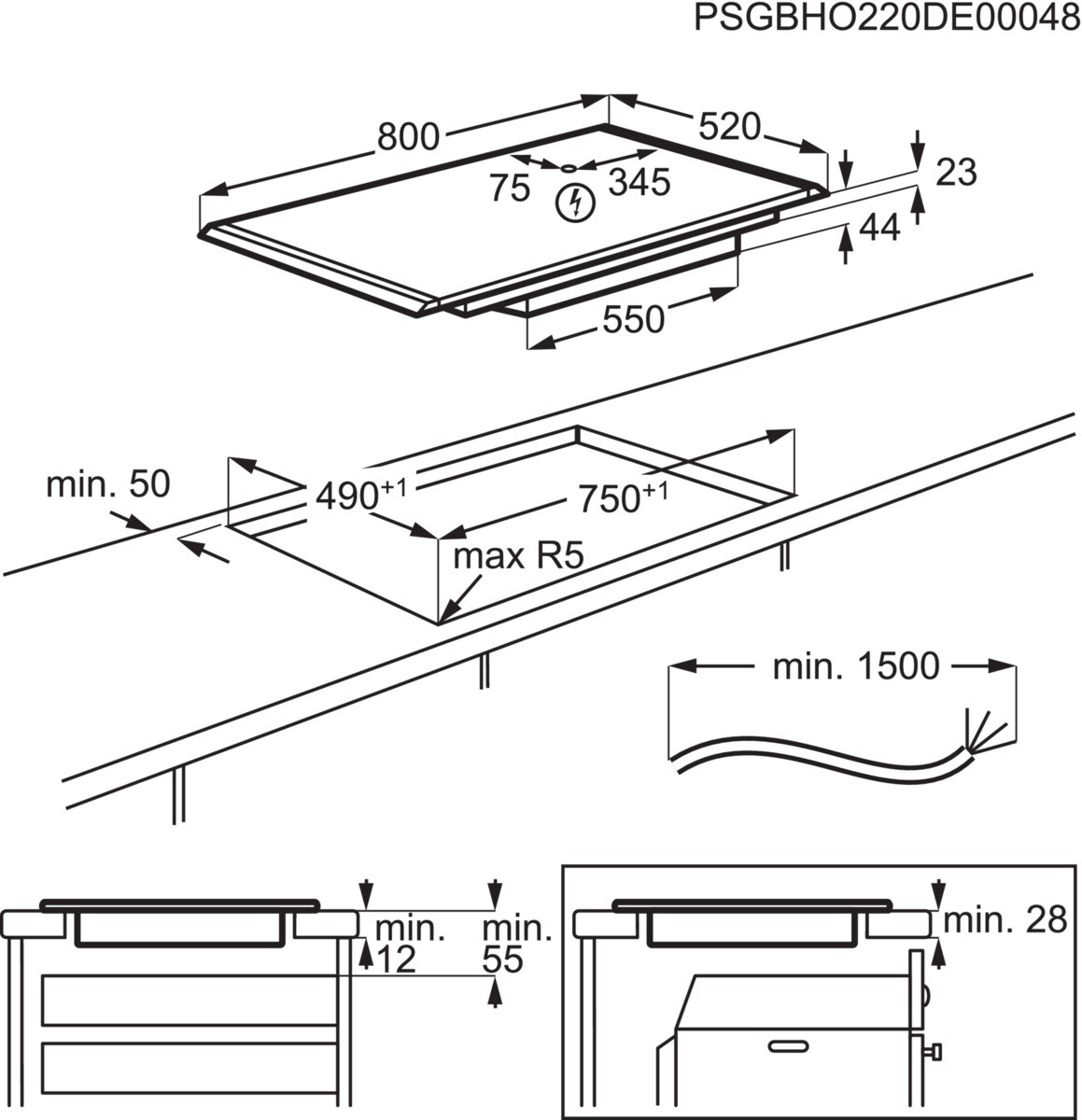 PSGBHO220DE00048

800

520

75

345

23

44

550

min. 50

$490^{+1}$

$750^{+1}$

max R5

min. 1500

min.
12

min.
55

min. 28