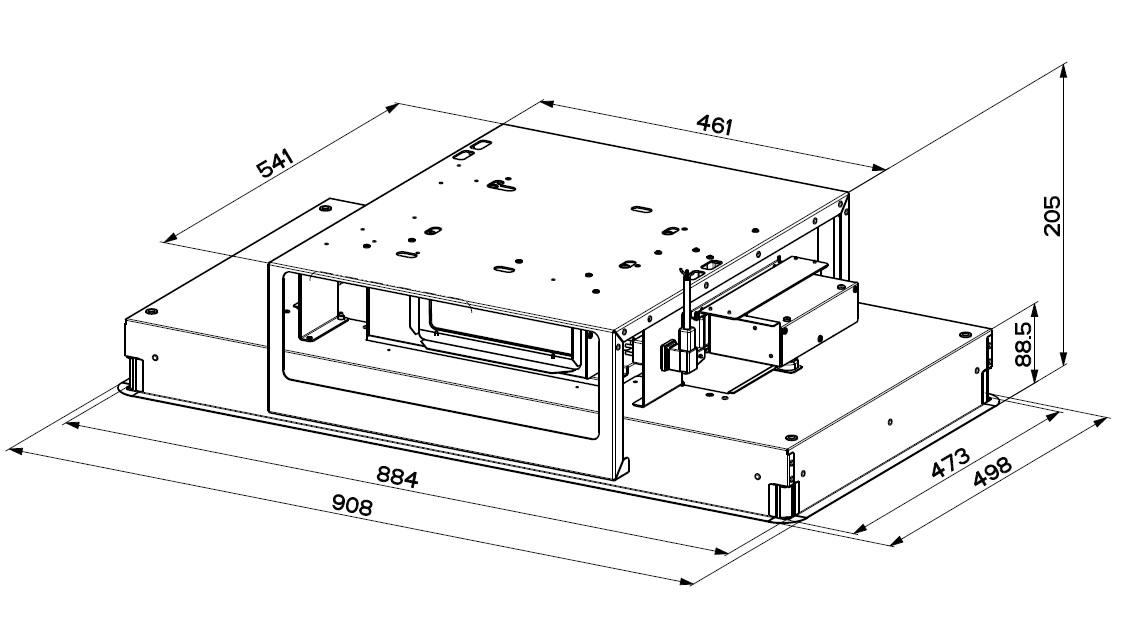 541
461
205
88.5
884
908
473
498