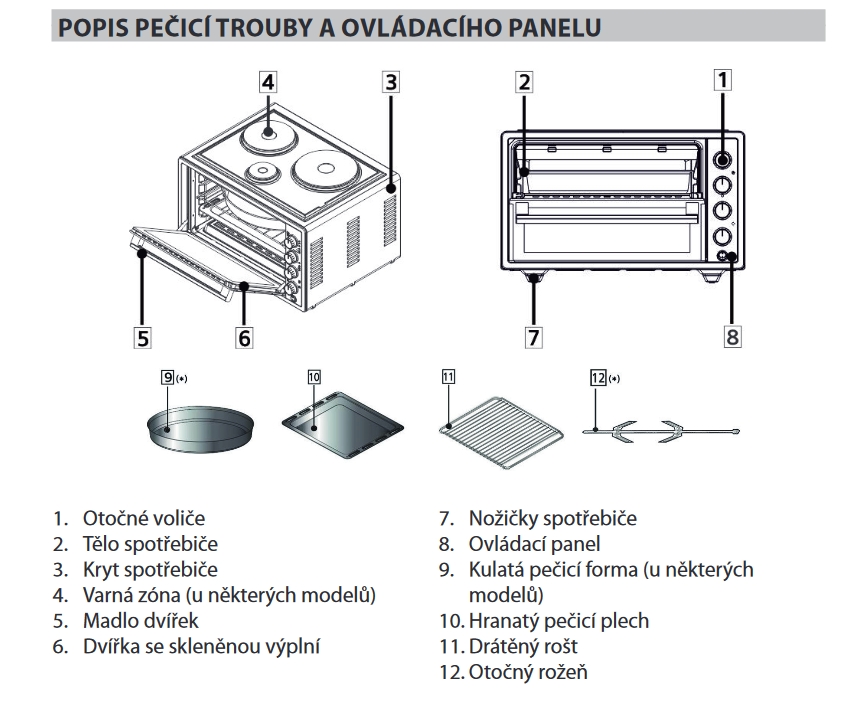 POPIS PEČICÍ TROUBY A OVLÁDACÍHO PANELU

4
3
2
1
5
6
7
8
9 (*)
10
11
12 (*)

1. Otočné voliče
2. Tělo spotřebiče
3. Kryt spotřebiče
4. Varná zóna (u některých modelů)
5. Madlo dvířek
6. Dvířka se skleněnou výplní

7. Nožičky spotřebiče
8. Ovládací panel
9. Kulatá pečicí forma (u některých modelů)
10. Hranatý pečicí plech
11. Drátěný rošt
12. Otočný rožeň