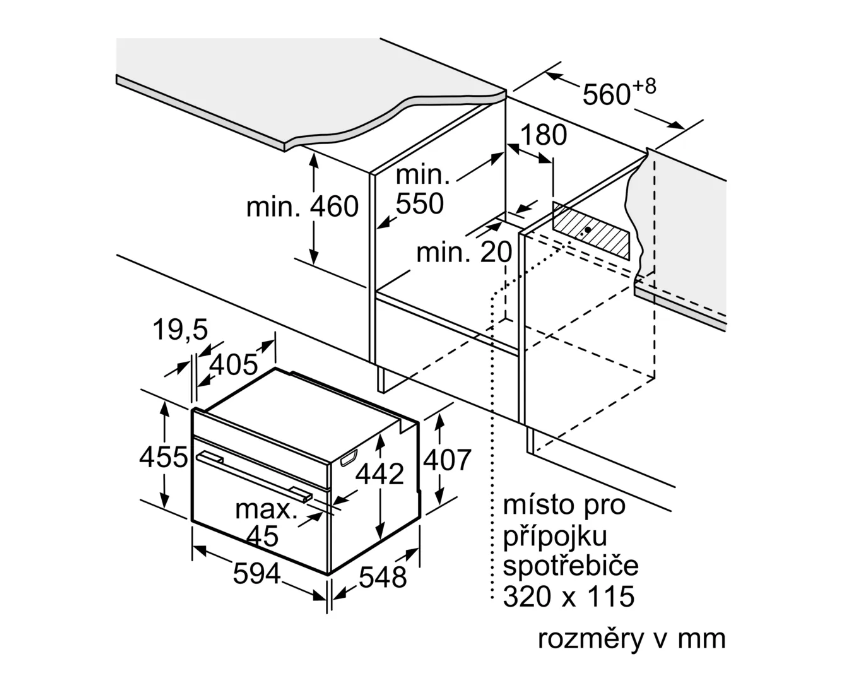 $560^{+8}$

180

min. 460

min. 550

min. 20

19,5

405

455

442

407

max. 45

594

548

místo pro přípojku spotřebiče 320 x 115

rozměry v mm