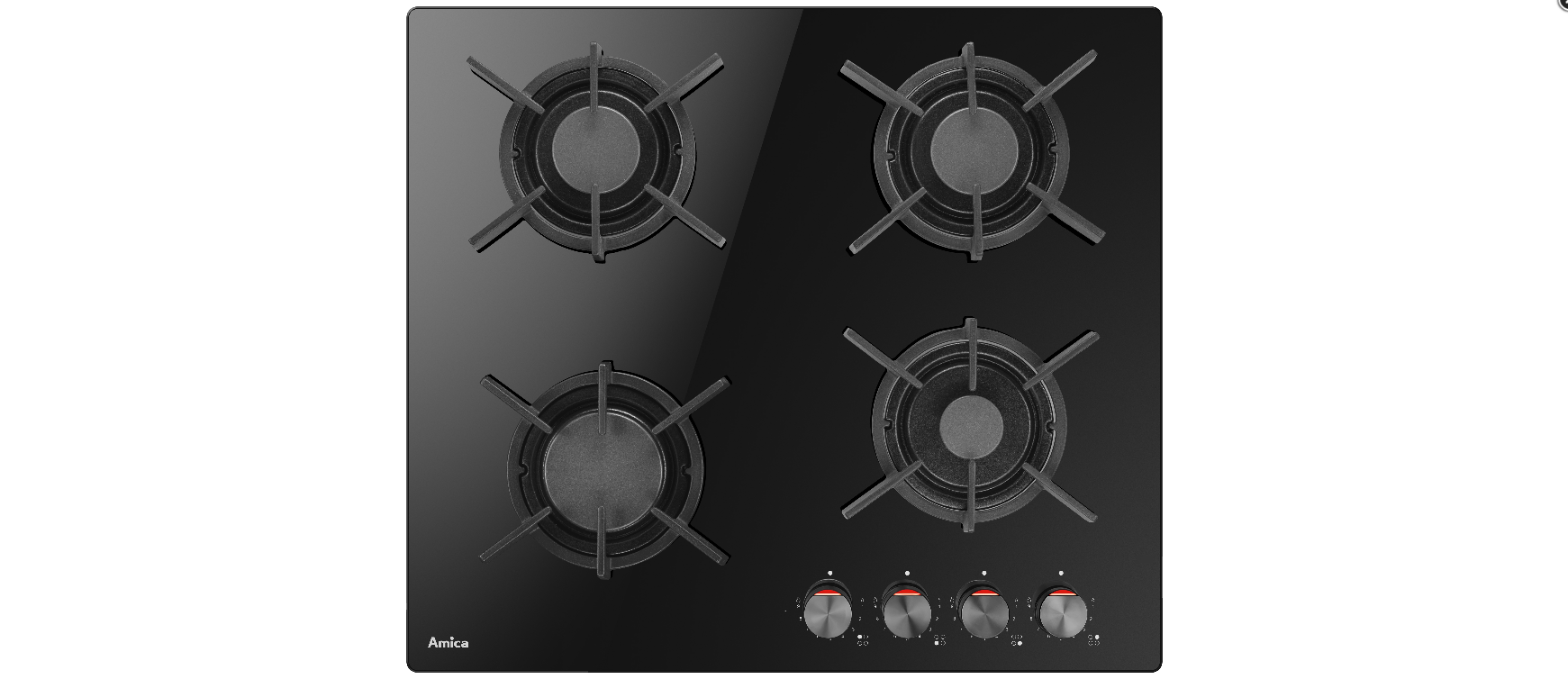 Amica