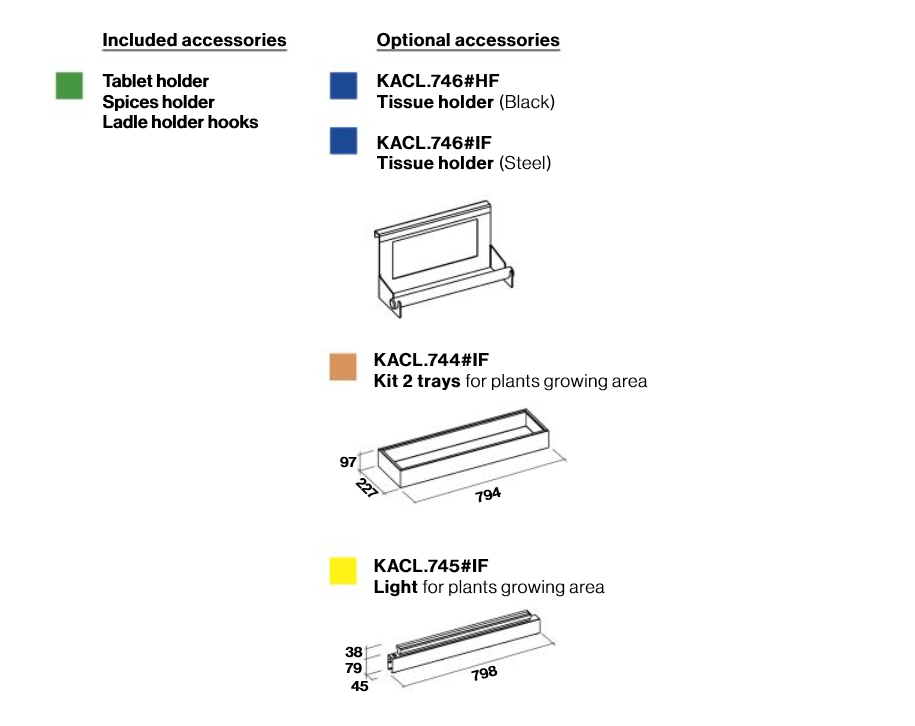 Included accessories

Tablet holder
Spices holder
Ladle holder hooks

Optional accessories

KACL.746#HF
Tissue holder (Black)

KACL.746#IF
Tissue holder (Steel)

KACL.744#IF
Kit 2 trays for plants growing area

97
227
794

KACL.745#IF
Light for plants growing area

38
79
45
798