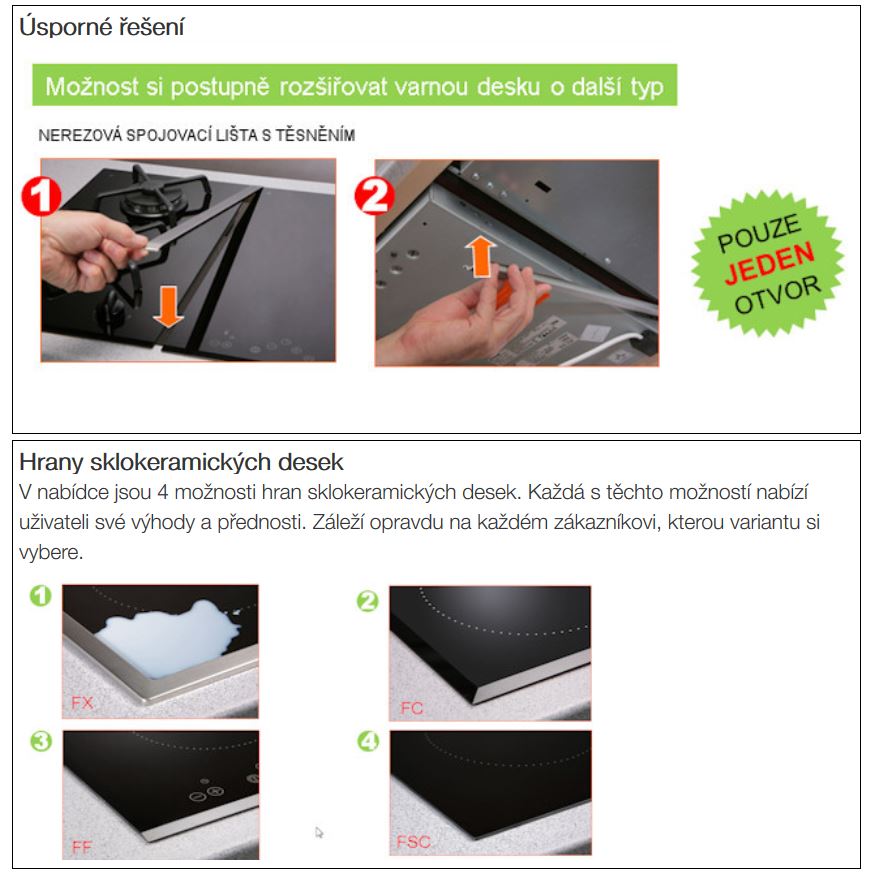 Úsporné řešení

Možnost si postupně rozšiřovat varnou desku o další typ

NEREZOVÁ SPOJOVACÍ LIŠTA S TĚSNĚNÍM

1

2

POUZE JEDEN OTVOR

Hrany sklokeramických desek

V nabídce jsou 4 možnosti hran sklokeramických desek. Každá s těchto možností nabízí uživateli své výhody a přednosti. Záleží opravdu na každém zákazníkovi, kterou variantu si vybere.

1
FX

2
FC

3
FF

4
FSC