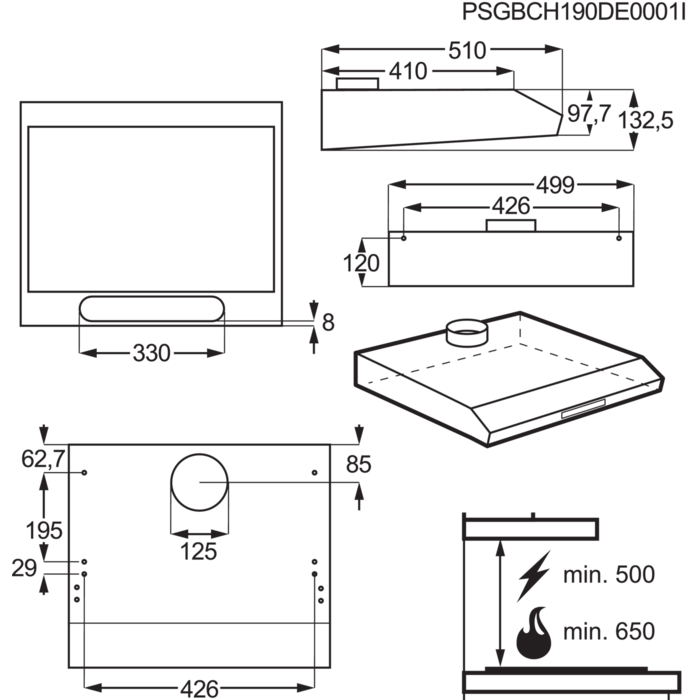 PSGBCH190DE0001I

510
410
97,7
132,5

499
426
120

8
330

62,7
85
195
125
29
426

min. 500
min. 650